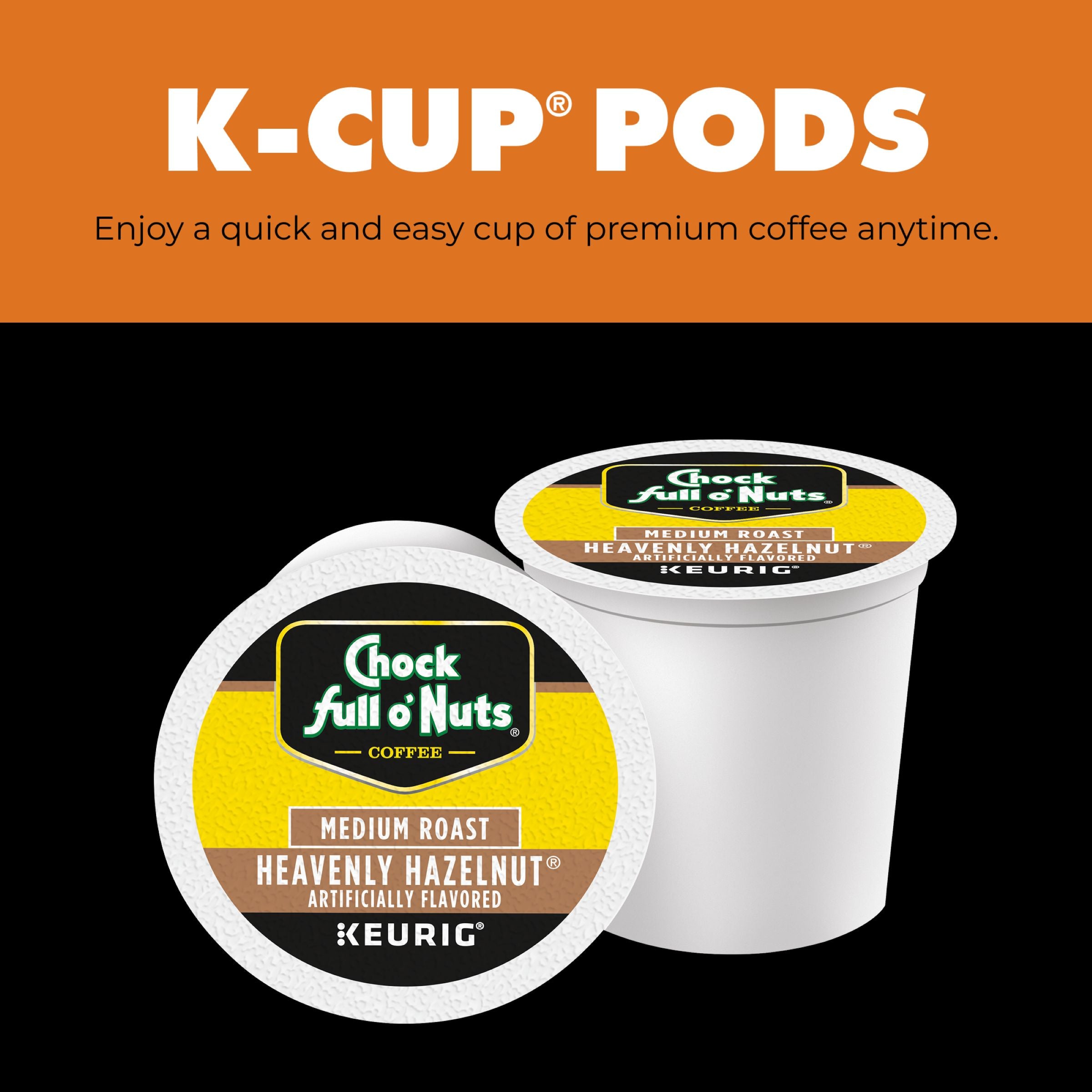 K-CUP® PODS

Enjoy a quick and easy cup of premium coffee anytime.

Chock full o'Nuts®
COFFEE
MEDIUM ROAST
HEAVENLY HAZELNUT®
ARTIFICIALLY FLAVORED
KEURIG®

Chock full o'Nuts®
COFFEE
MEDIUM ROAST
HEAVENLY HAZELNUT®
ARTIFICIALLY FLAVORED
KEURIG®