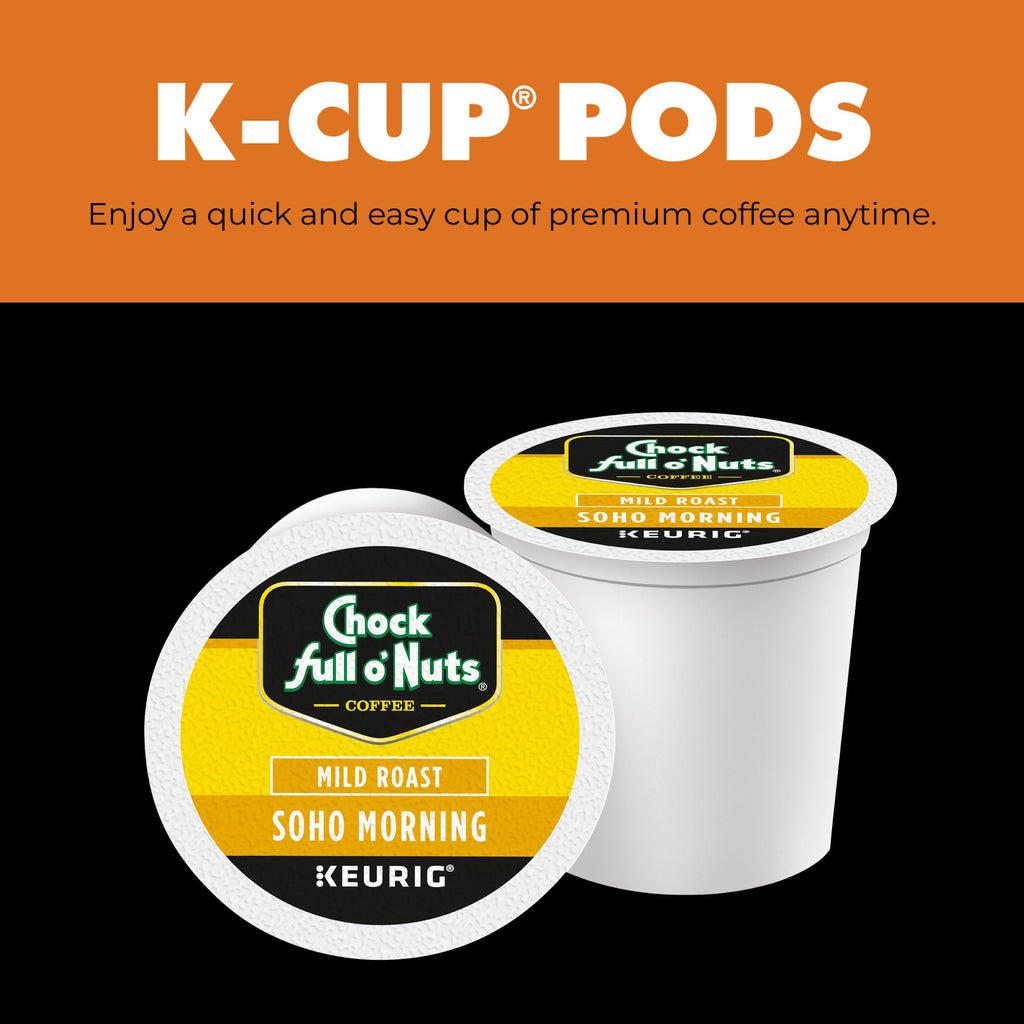 K-CUP® PODS

Enjoy a quick and easy cup of premium coffee anytime.

Chock full o'Nuts®
COFFEE
MILD ROAST
SOHO MORNING
KEURIG®

Chock full o'Nuts®
COFFEE
MILD ROAST
SOHO MORNING
KEURIG®