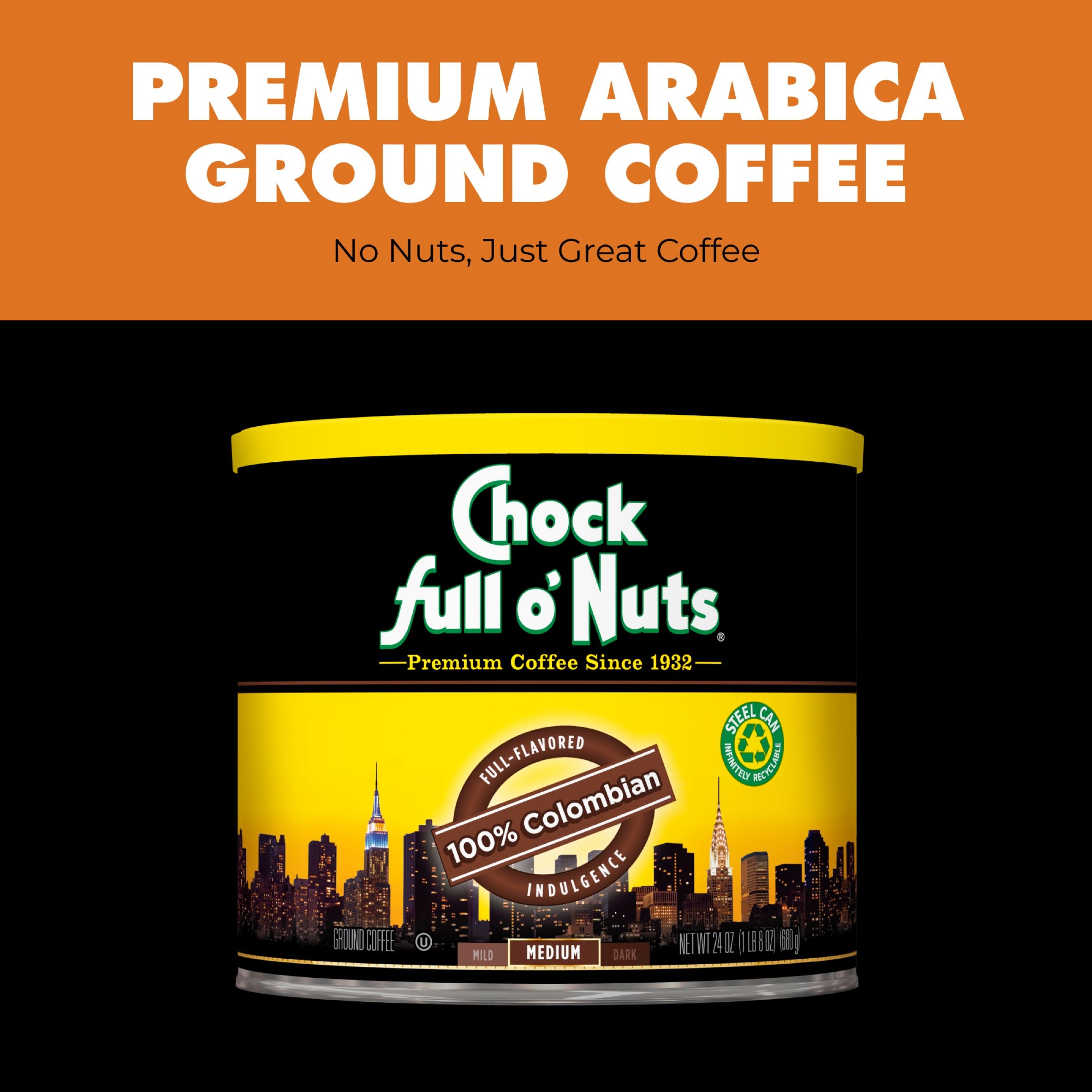 PREMIUM ARABICA GROUND COFFEE

No Nuts, Just Great Coffee

Chock full o' Nuts®

—Premium Coffee Since 1932—

STEEL CAN INFINITELY RECYCLABLE

FULL-FLAVORED
100% Colombian
INDULGENCE

GROUND COFFEE Ⓤ

MILD MEDIUM DARK

NET WT 24 OZ (1 LB 8 OZ) (680 g)