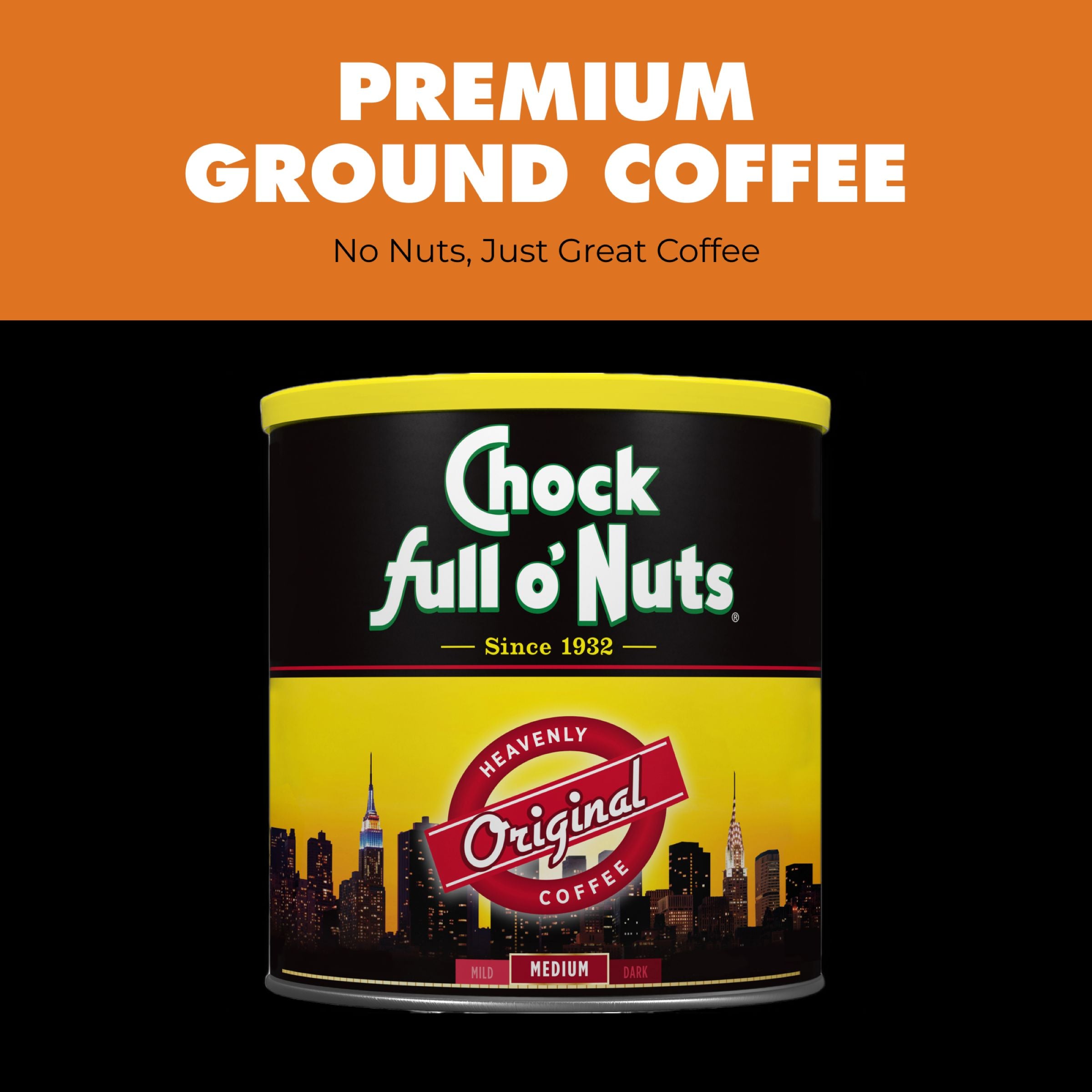 PREMIUM GROUND COFFEE

No Nuts, Just Great Coffee

Chock full o' Nuts®

— Since 1932 —

HEAVENLY

Original

COFFEE

MILD MEDIUM DARK