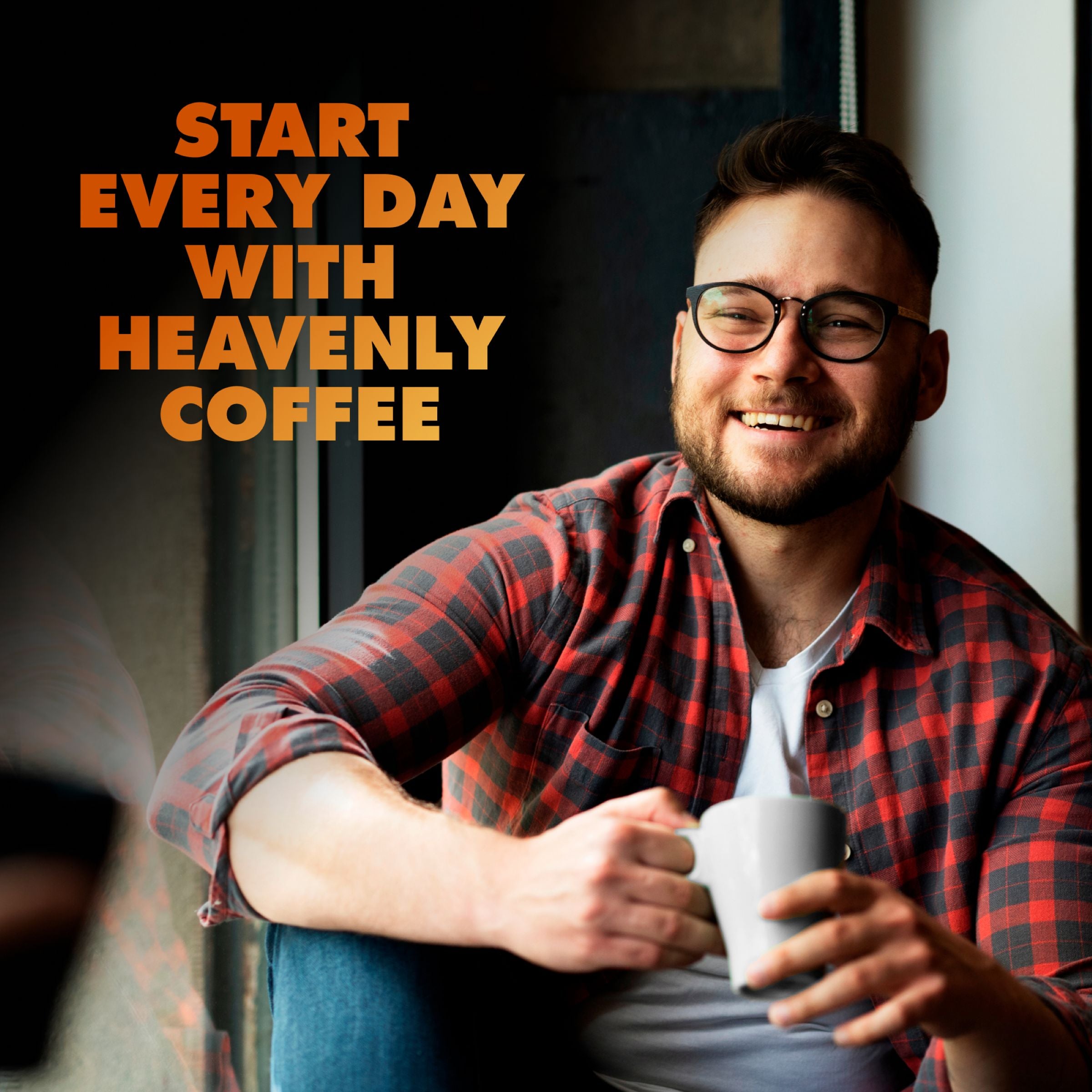 START
EVERY DAY
WITH
HEAVENLY
COFFEE